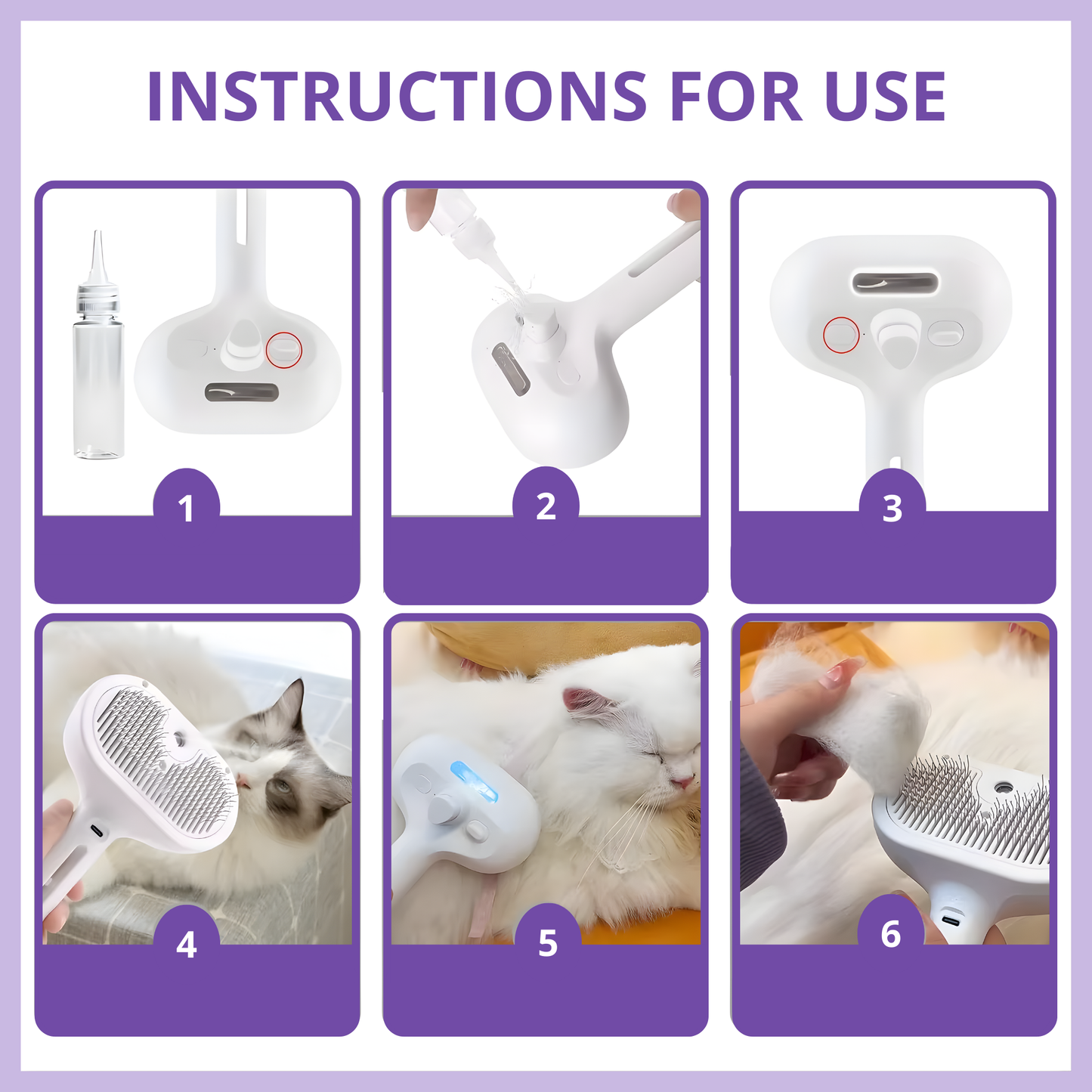 INSTRUCTIONS FOR USE

1

2

3

4

5

6